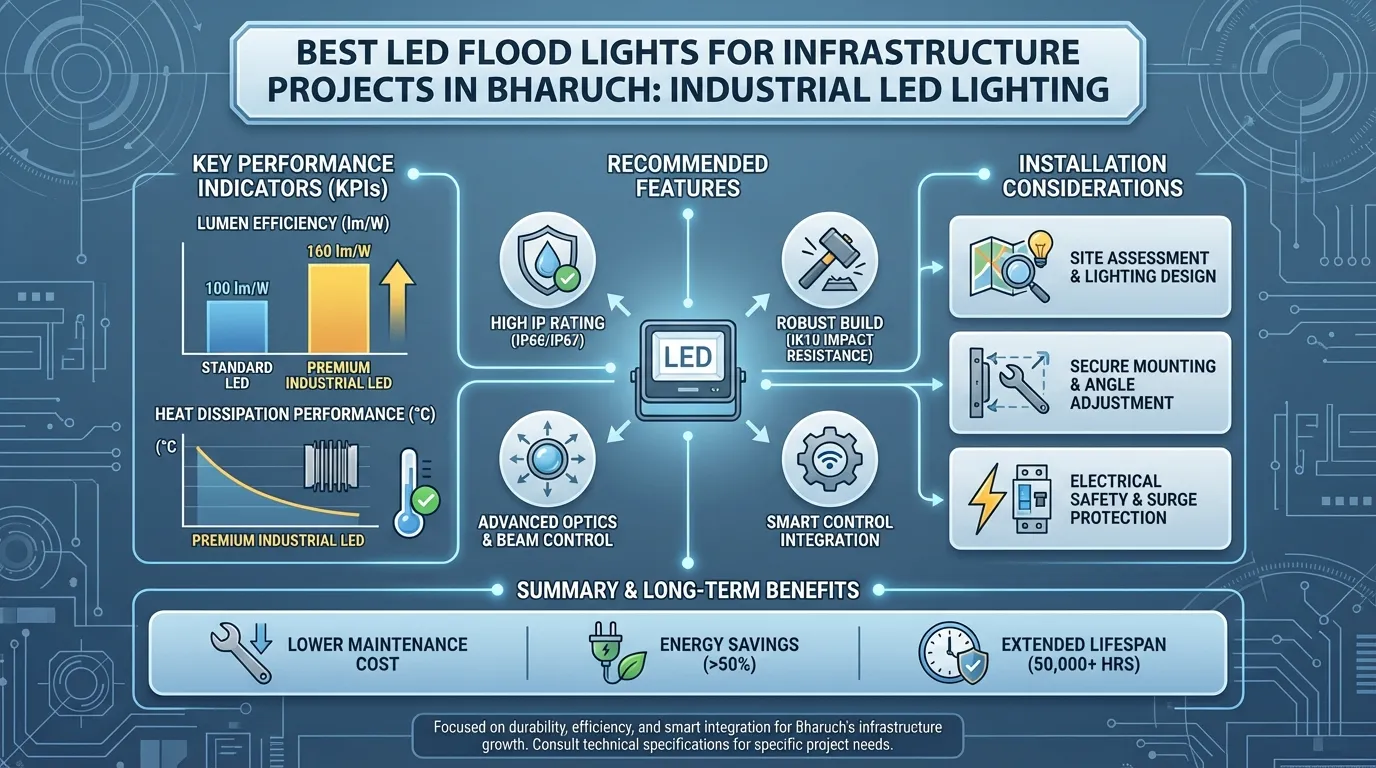 BEST LED FLOOD LIGHTS FOR INFRASTRUCTURE PROJECTS IN BHARUCH: INDUSTRIAL LED LIGHTING

KEY PERFORMANCE INDICATORS (KPIs)

LUMEN EFFICIENCY (lm/W)

100 lm/W

160 lm/W

STANDARD LED

PREMIUM INDUSTRIAL LED

HEAT DISSIPATION PERFORMANCE (°C)

(°C

PREMIUM INDUSTRIAL LED

RECOMMENDED FEATURES

HIGH IP RATING (IP66/IP67)

ROBUST BUILD (IK10 IMPACT RESISTANCE)

LED

ADVANCED OPTICS & BEAM CONTROL

SMART CONTROL INTEGRATION

INSTALLATION CONSIDERATIONS

SITE ASSESSMENT & LIGHTING DESIGN

SECURE MOUNTING & ANGLE ADJUSTMENT

ELECTRICAL SAFETY & SURGE PROTECTION

SUMMARY & LONG-TERM BENEFITS

LOWER MAINTENANCE COST

ENERGY SAVINGS (>50%)

EXTENDED LIFESPAN (50,000+ HRS)

Focused on durability, efficiency, and smart integration for Bharuch's infrastructure growth. Consult technical specifications for specific project needs.